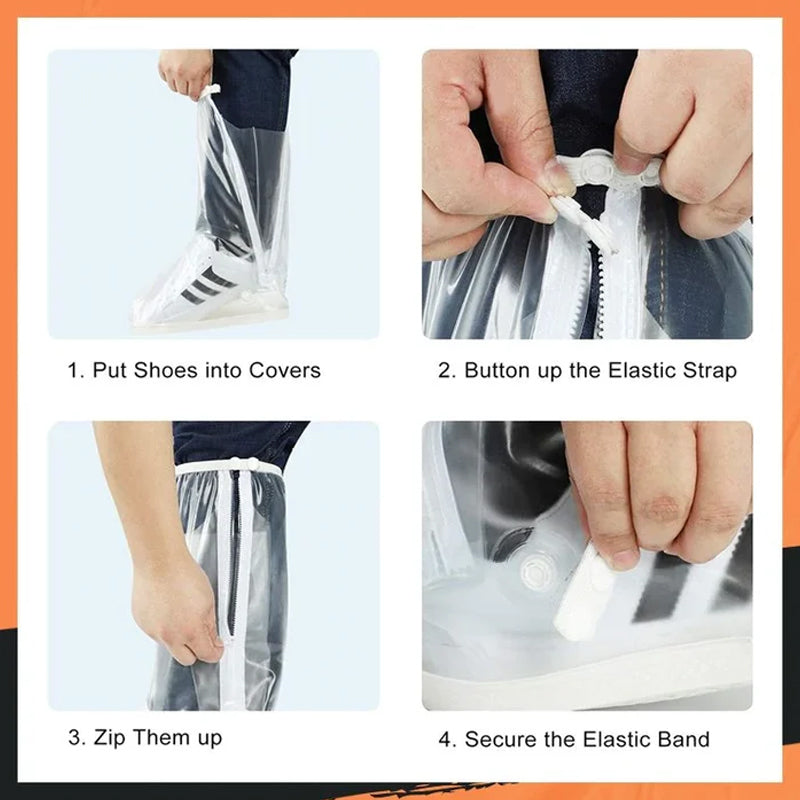 1. Put Shoes into Covers

2. Button up the Elastic Strap

3. Zip Them up

4. Secure the Elastic Band