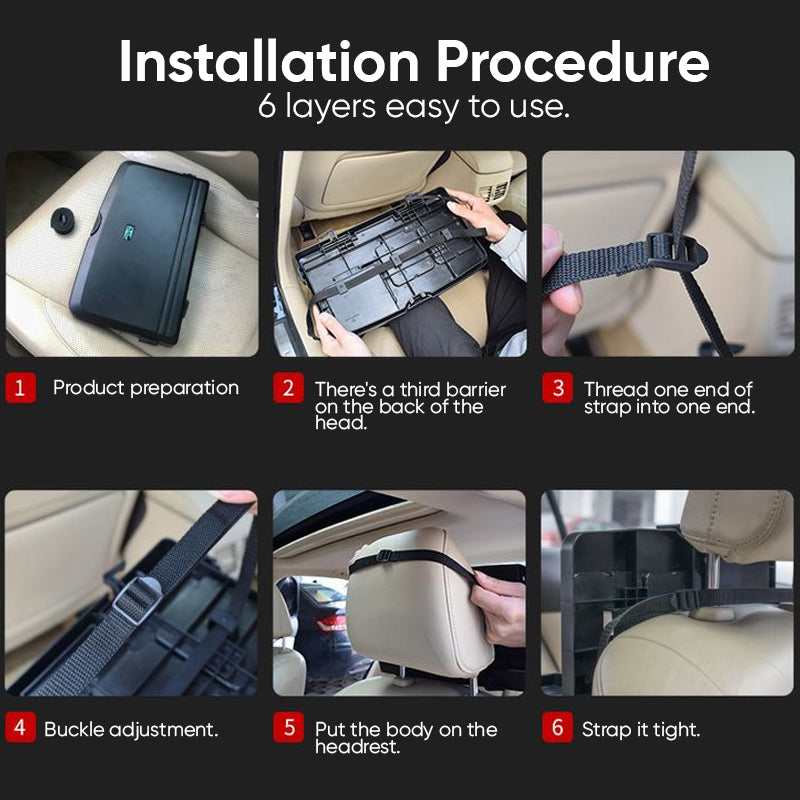 Installation Procedure
6 layers easy to use.

1 Product preparation

2 There's a third barrier on the back of the head.

3 Thread one end of strap into one end.

4 Buckle adjustment.

5 Put the body on the headrest.

6 Strap it tight.